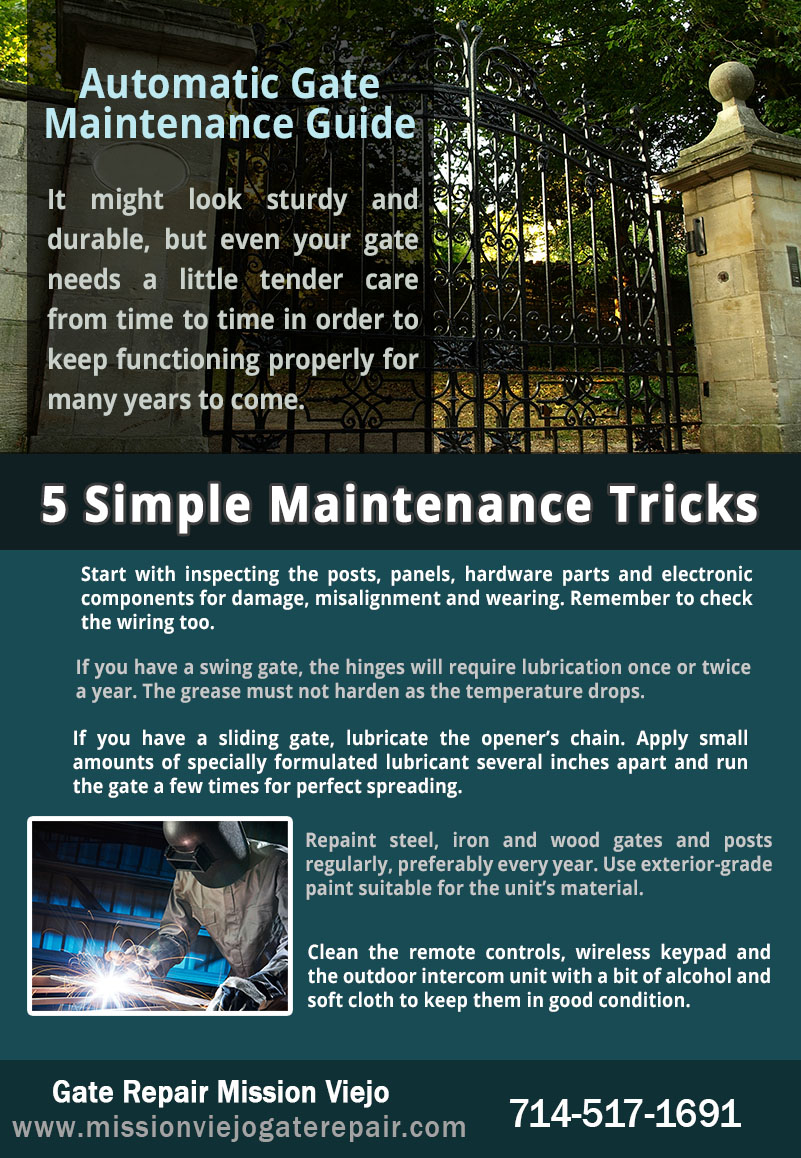 Automatic Gate Maintenance Guide

It might look sturdy and durable, but even your gate needs a little tender care from time to time in order to keep functioning properly for many years to come.

5 Simple Maintenance Tricks

Start with inspecting the posts, panels, hardware parts and electronic components for damage, misalignment and wearing. Remember to check the wiring too.

If you have a swing gate, the hinges will require lubrication once or twice a year. The grease must not harden as the temperature drops.

If you have a sliding gate, lubricate the opener's chain. Apply small amounts of specially formulated lubricant several inches apart and run the gate a few times for perfect spreading.

Repaint steel, iron and wood gates and posts regularly, preferably every year. Use exterior-grade paint suitable for the unit's material.

Clean the remote controls, wireless keypad and the outdoor intercom unit with a bit of alcohol and soft cloth to keep them in good condition.

Gate Repair Mission Viejo
www.missionviejogaterepair.com

714-517-1691